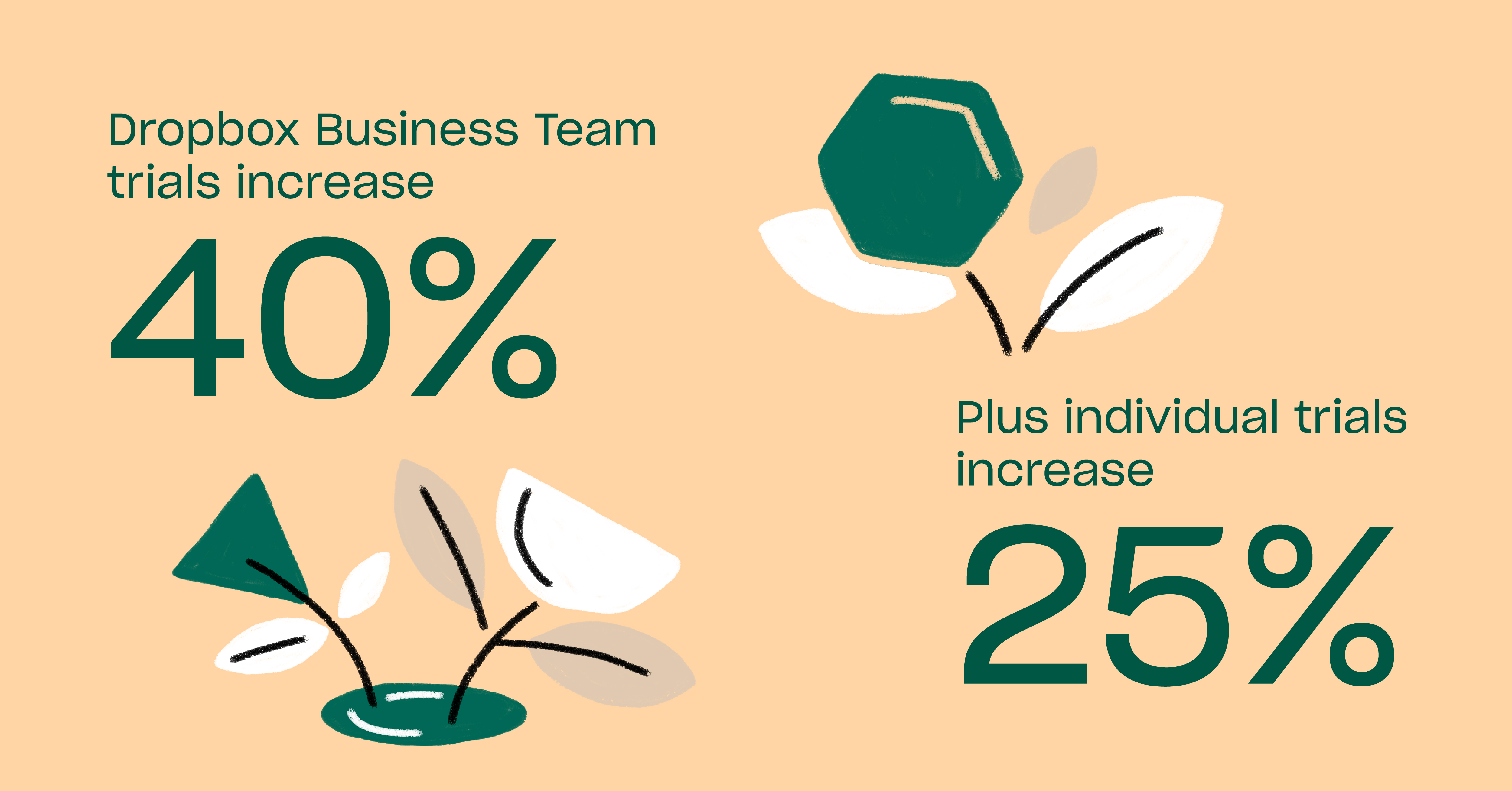 Dropbox Business Team trials increase

40%

Plus individual trials increase

25%