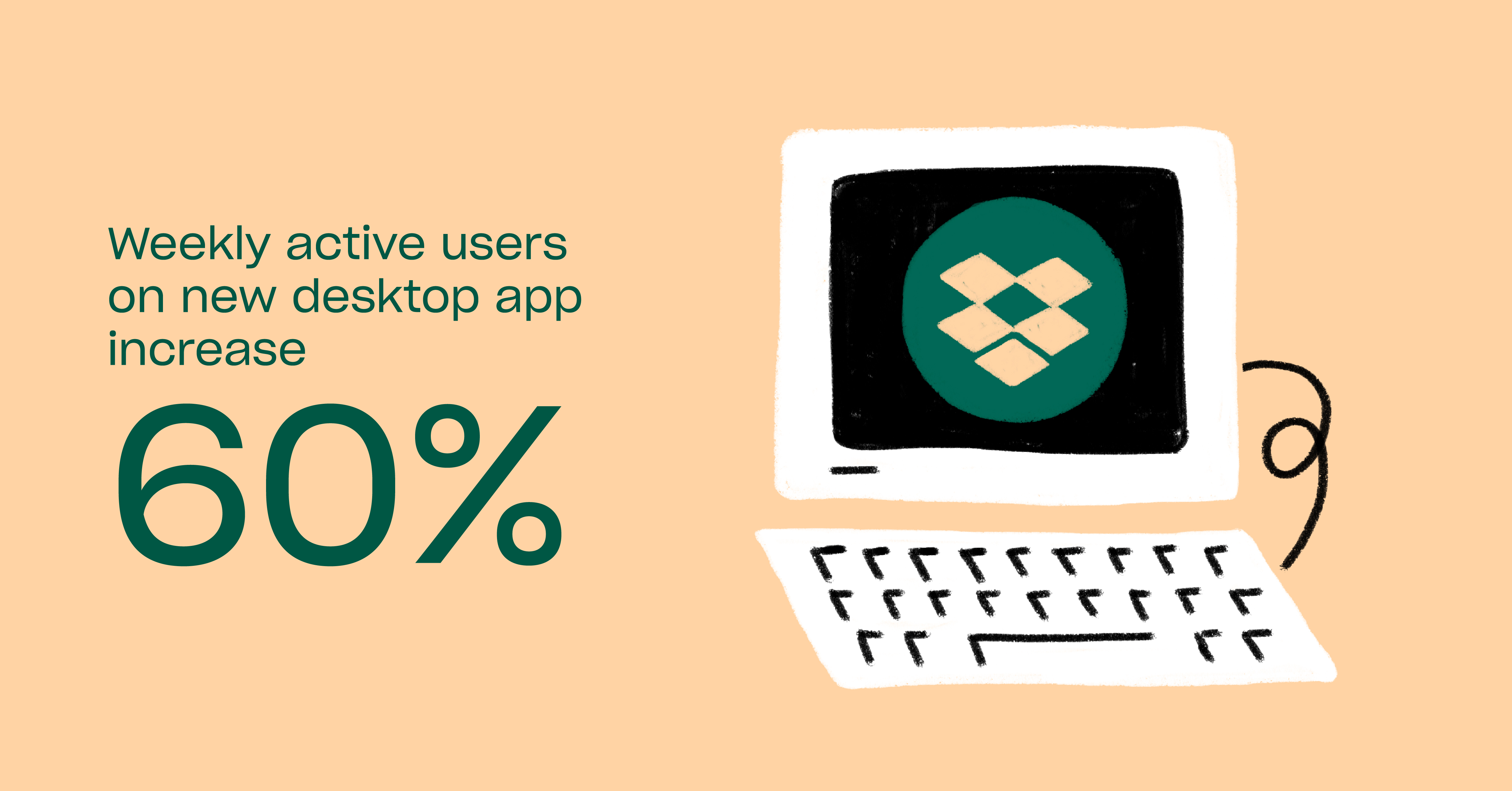 Weekly active users on new desktop app increase

60%