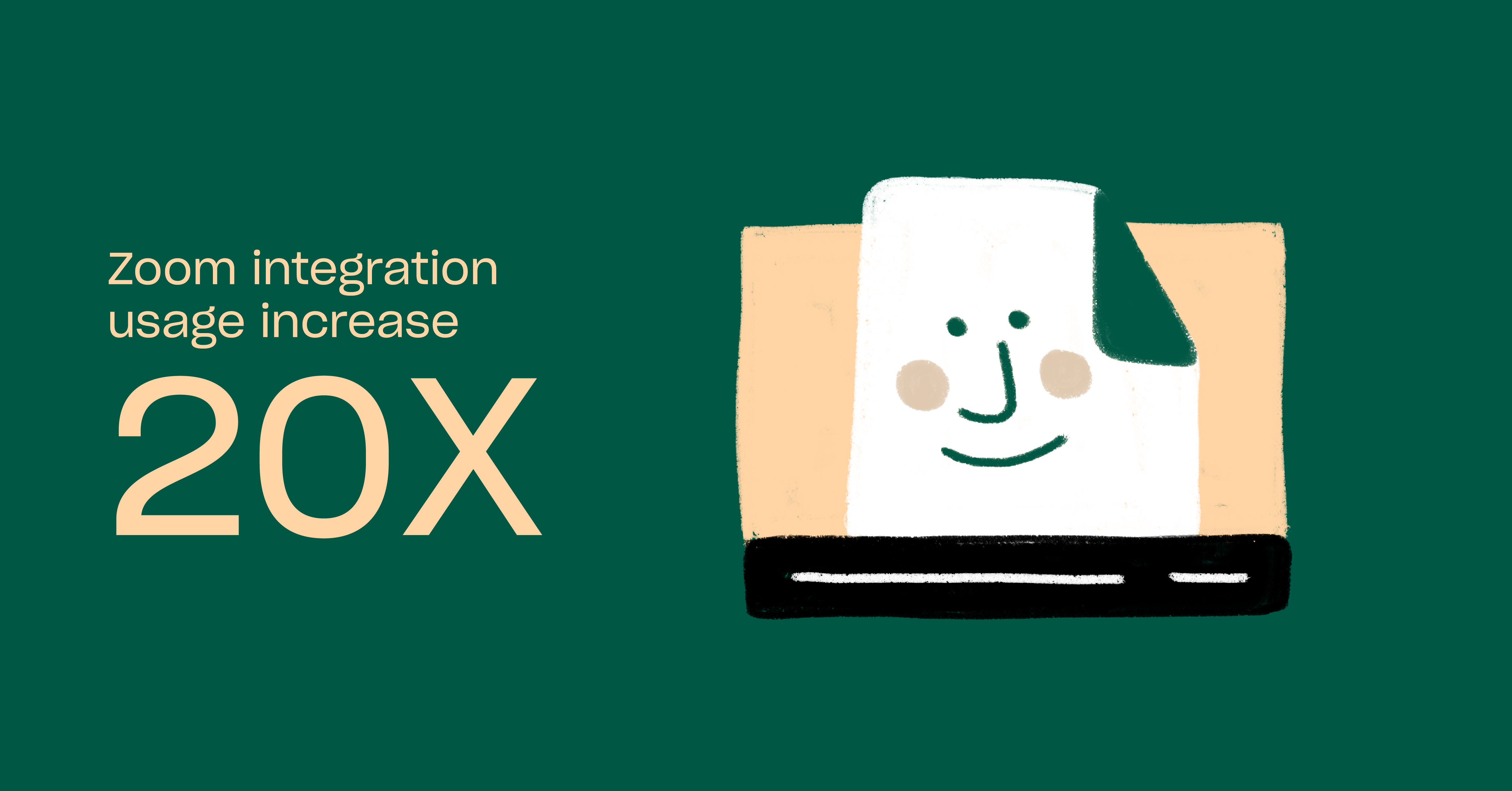 Zoom integration usage increase

20X