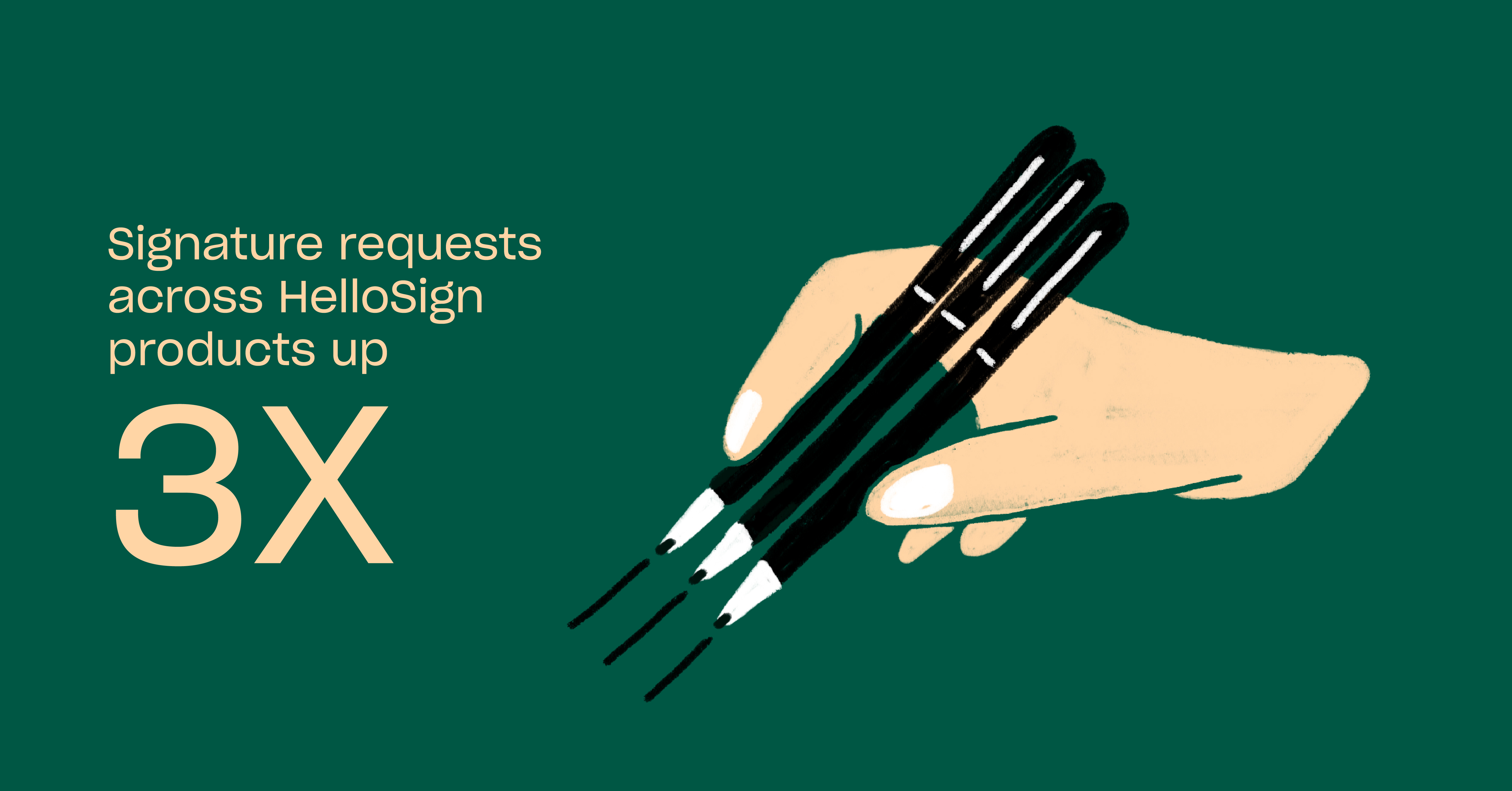 Signature requests across HelloSign products up

3X